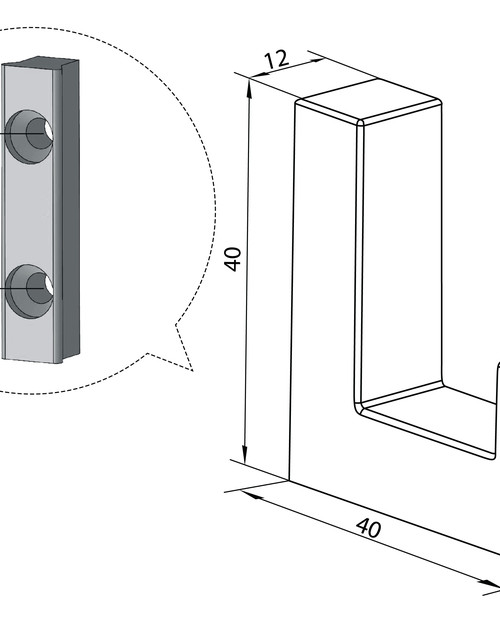 12
40
40